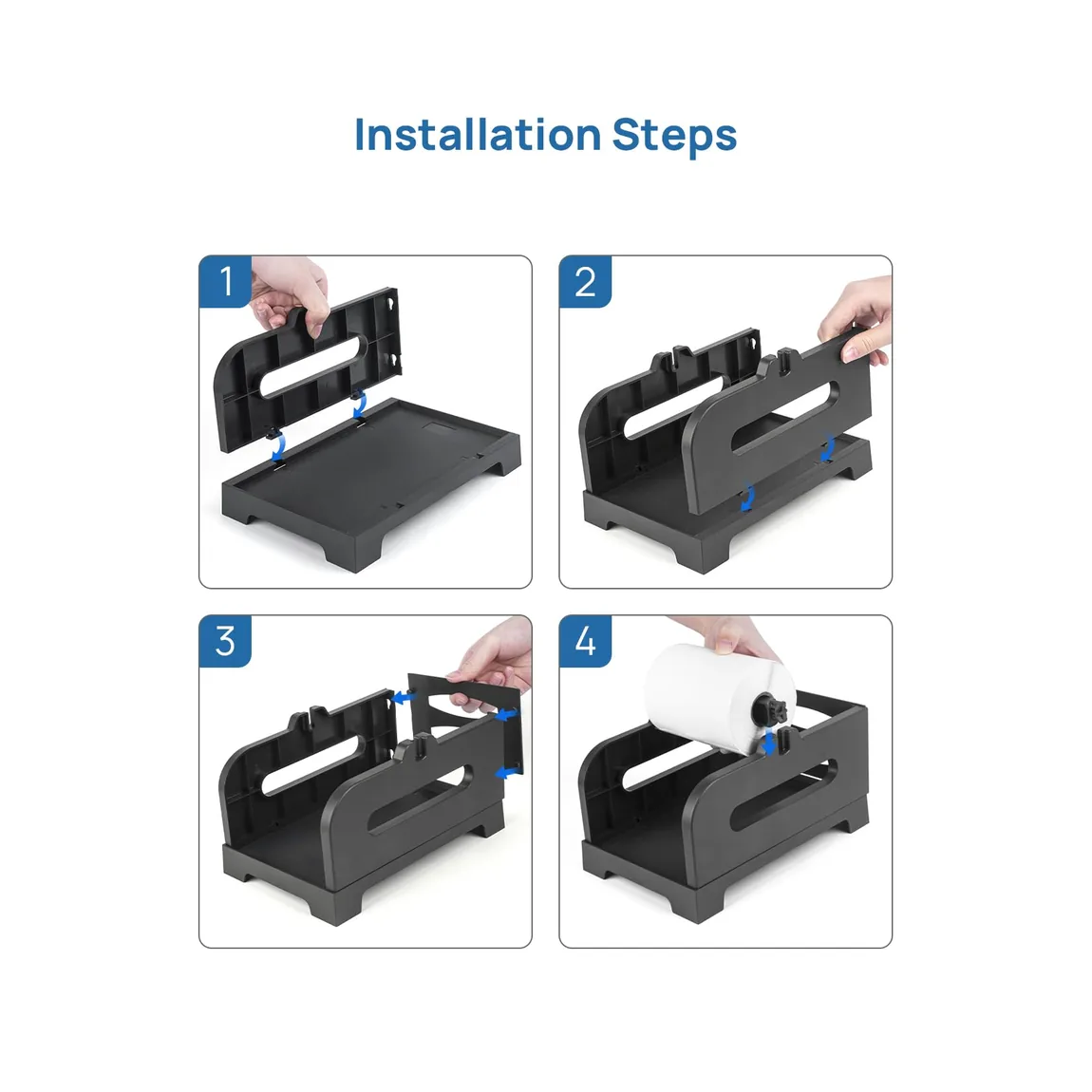 Installation Steps

1

2

3

4